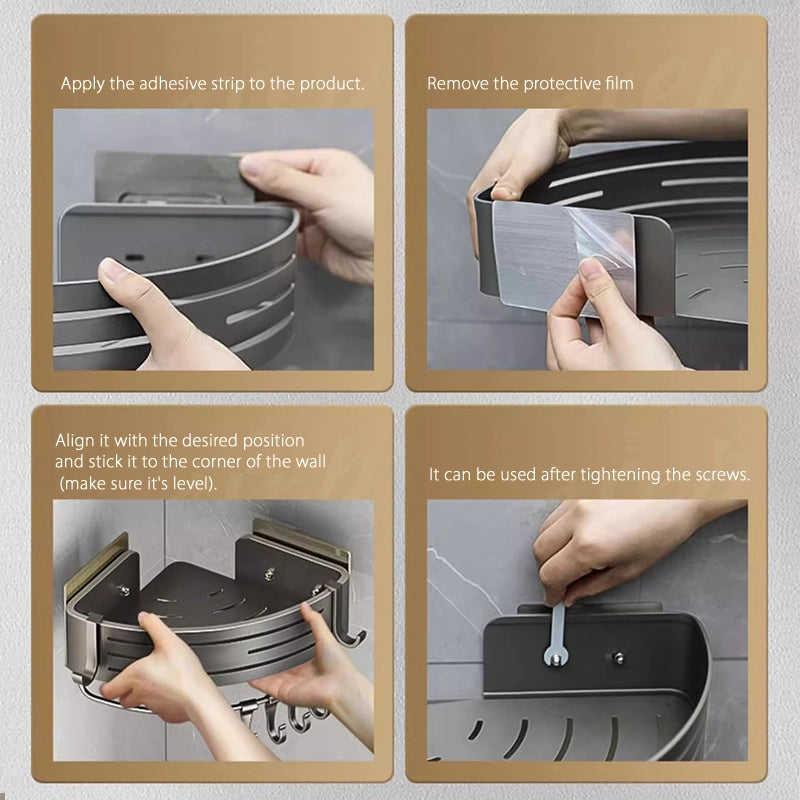 Apply the adhesive strip to the product.

Remove the protective film

Align it with the desired position and stick it to the corner of the wall (make sure it's level).

It can be used after tightening the screws.